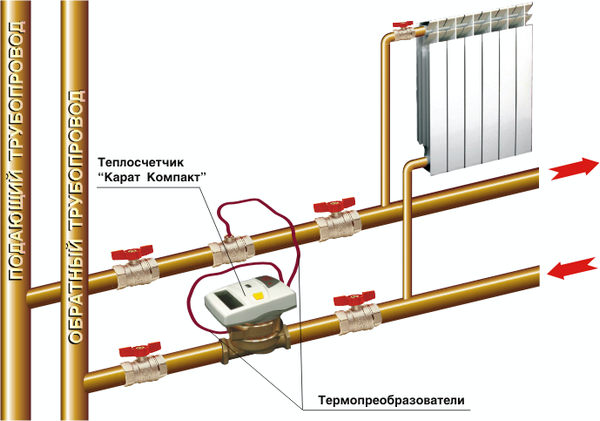 ПОДАЮЩИЙ ТРУБОПРОВОД

ОБРАТНЫЙ ТРУБОПРОВОД

Теплосчетчик
"Карат Компакт"

Термопреобразователи